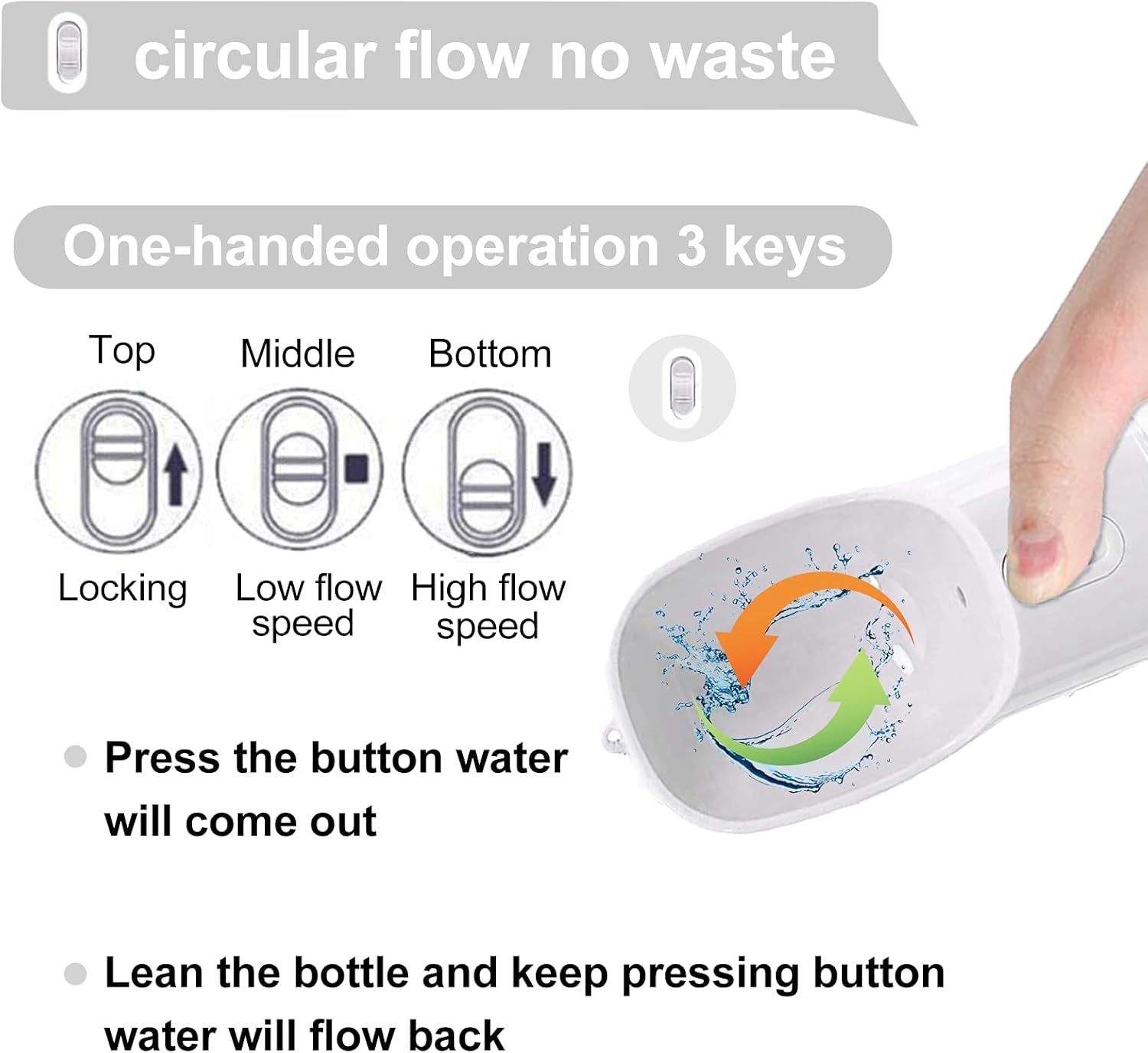 circular flow no waste

One-handed operation 3 keys

Top

Middle

Bottom

Locking

Low flow speed

High flow speed

Press the button water will come out

Lean the bottle and keep pressing button water will flow back