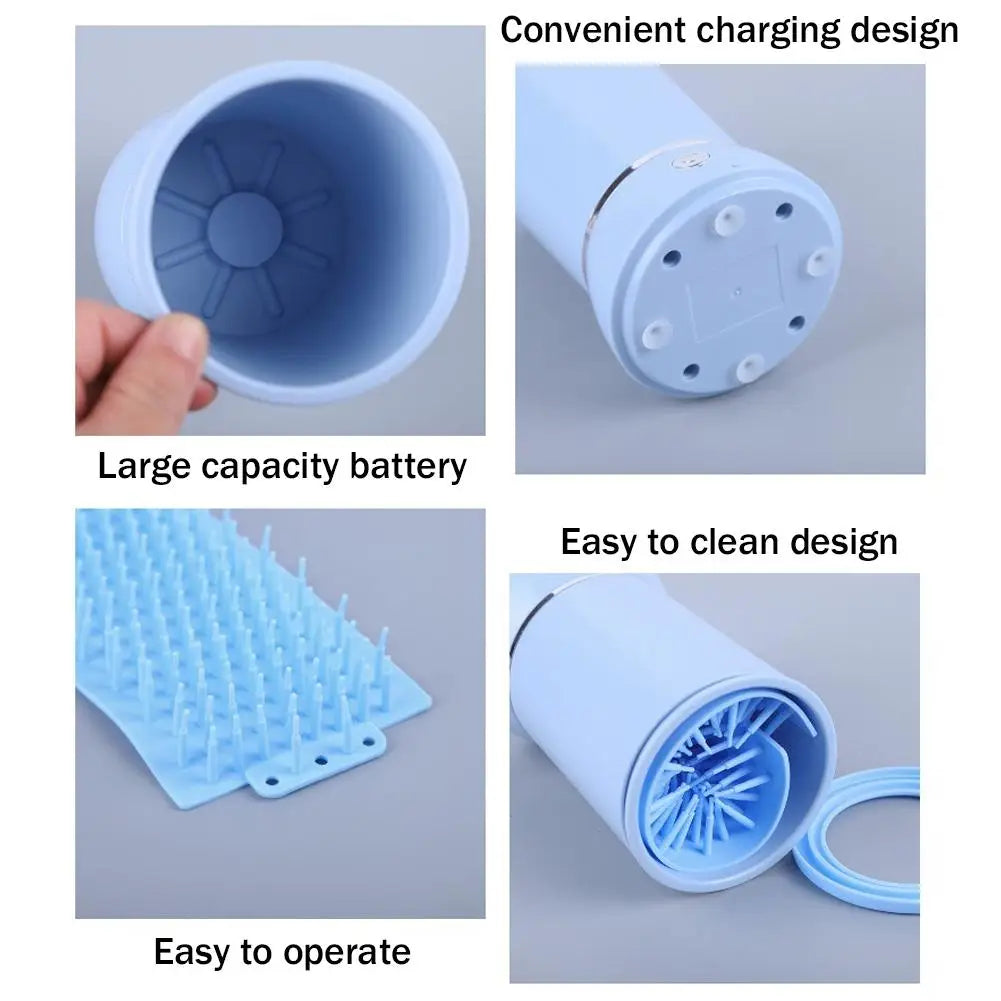 Convenient charging design

Large capacity battery

Easy to clean design

Easy to operate