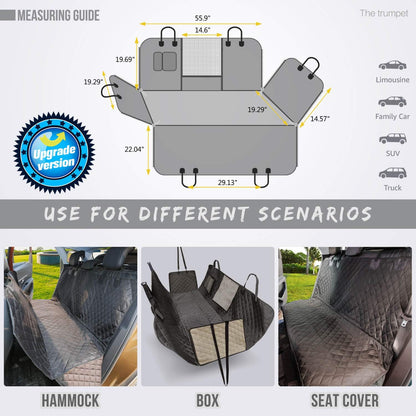 MEASURING GUIDE

The trumpet

55.9"
14.6"
19.69"
19.29"
19.29"
14.57"
22.04"
29.13"

Upgrade version

Limousine
Family Car
SUV
Truck

USE FOR DIFFERENT SCENARIOS

HAMMOCK
BOX
SEAT COVER