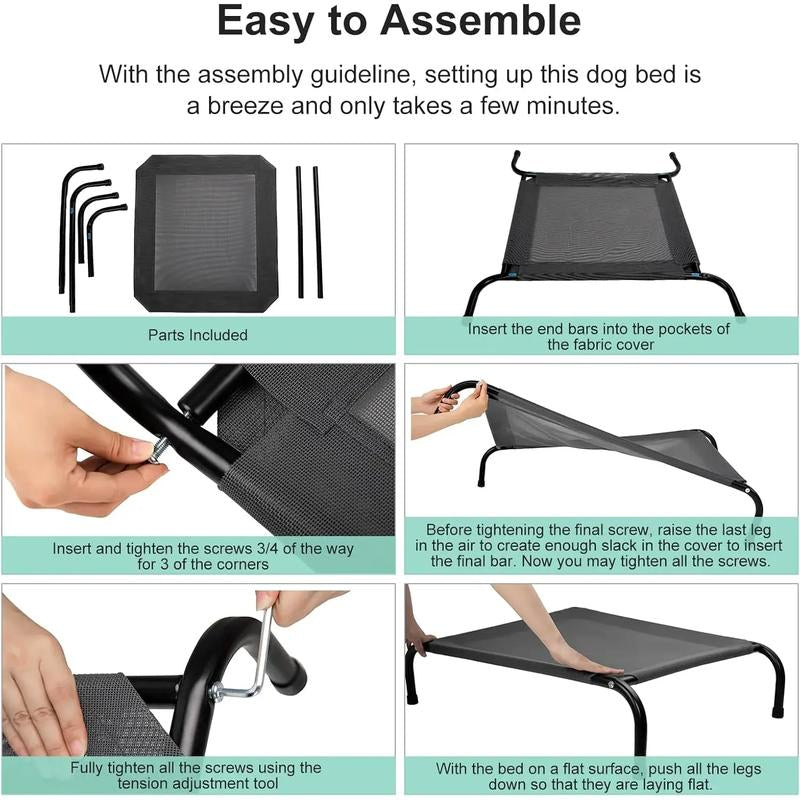 Easy to Assemble

With the assembly guideline, setting up this dog bed is a breeze and only takes a few minutes.

Parts Included

Insert the end bars into the pockets of the fabric cover

Insert and tighten the screws 3/4 of the way for 3 of the corners

Before tightening the final screw, raise the last leg in the air to create enough slack in the cover to insert the final bar. Now you may tighten all the screws.

Fully tighten all the screws using the tension adjustment tool

With the bed on a flat surface, push all the legs down so that they are laying flat.